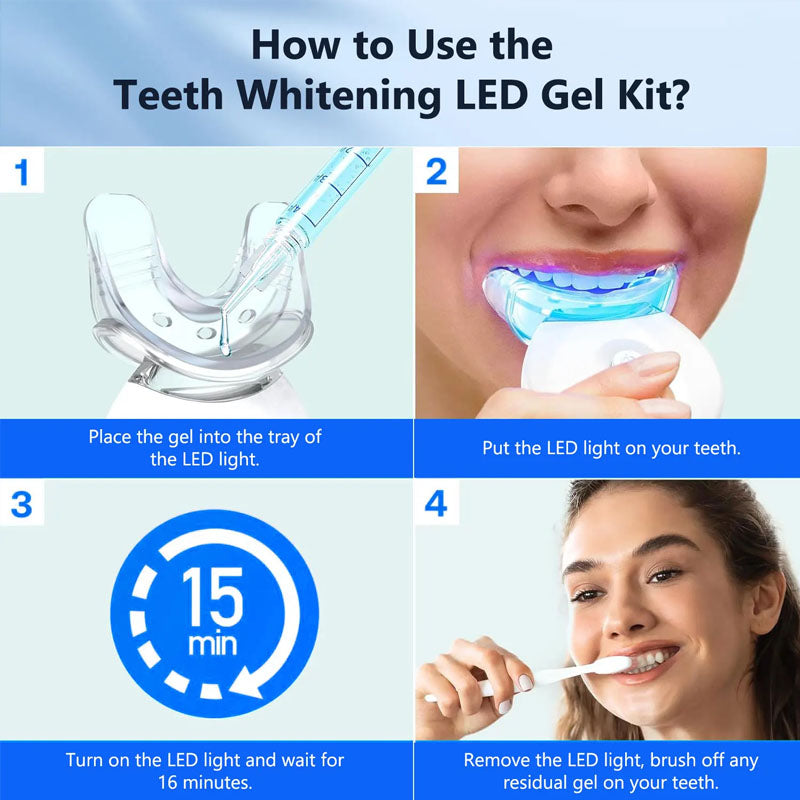 How to Use the Teeth Whitening LED Gel Kit?

1

Place the gel into the tray of the LED light.

2

Put the LED light on your teeth.

3

15 min

Turn on the LED light and wait for 16 minutes.

4

Remove the LED light, brush off any residual gel on your teeth.