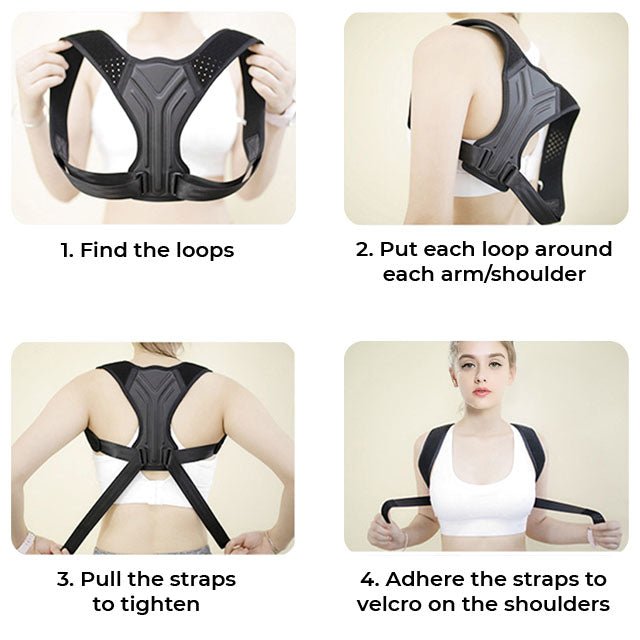 1. Find the loops

2. Put each loop around each arm/shoulder

3. Pull the straps to tighten

4. Adhere the straps to velcro on the shoulders