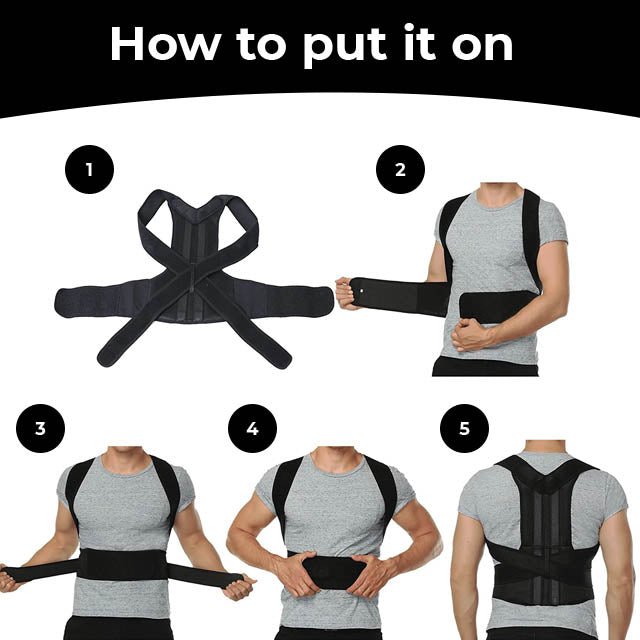 How to put it on

1

2

3

4

5